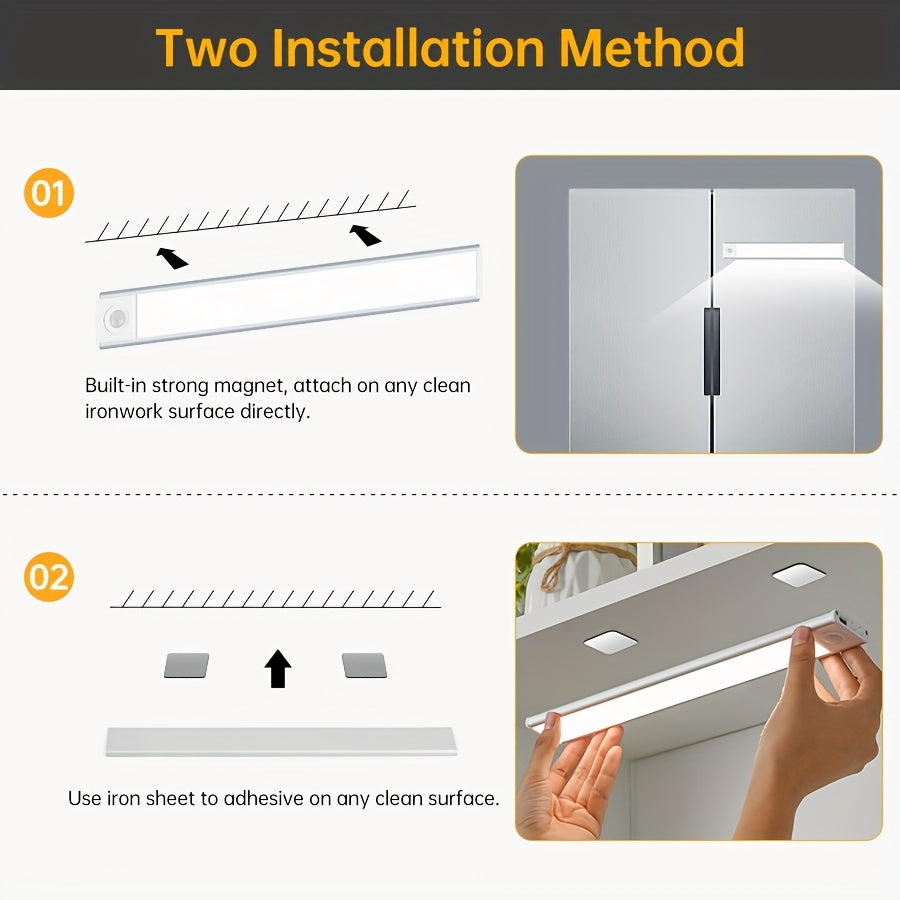 Two Installation Method

01

Built-in strong magnet, attach on any clean ironwork surface directly.

02

Use iron sheet to adhesive on any clean surface.